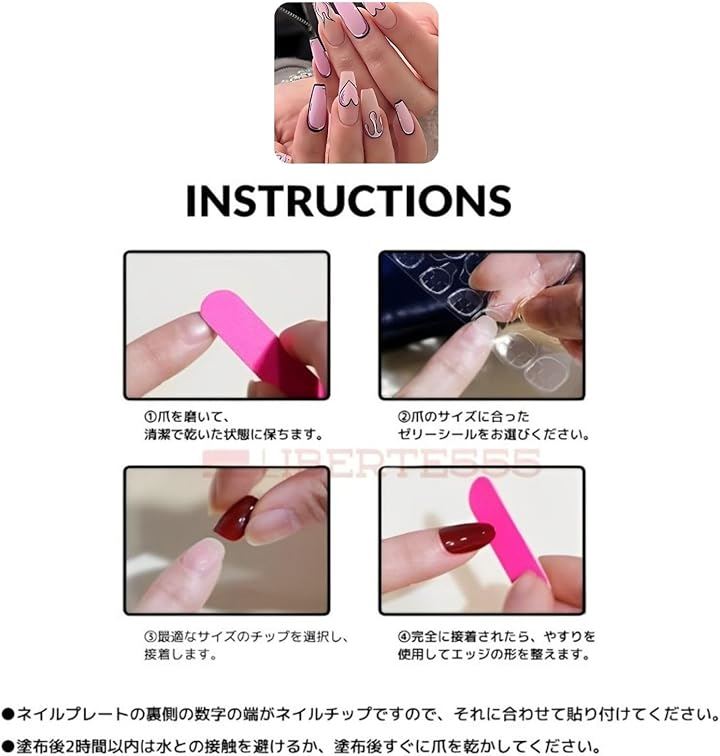 INSTRUCTIONS

①爪を磨いて、清潔で乾いた状態に保ちます。

②爪のサイズに合ったゼリーシールをお選びください。

LIBERTE555

③最適なサイズのチップを選択し、接着します。

④完全に接着されたら、やすりを使用してエッジの形を整えます。

●ネイルプレートの裏側の数字の端がネイルチップですので、それに合わせて貼り付けてください。

●塗布後2時間以内は水との接触を避けるか、塗布後すぐに爪を乾かしてください。