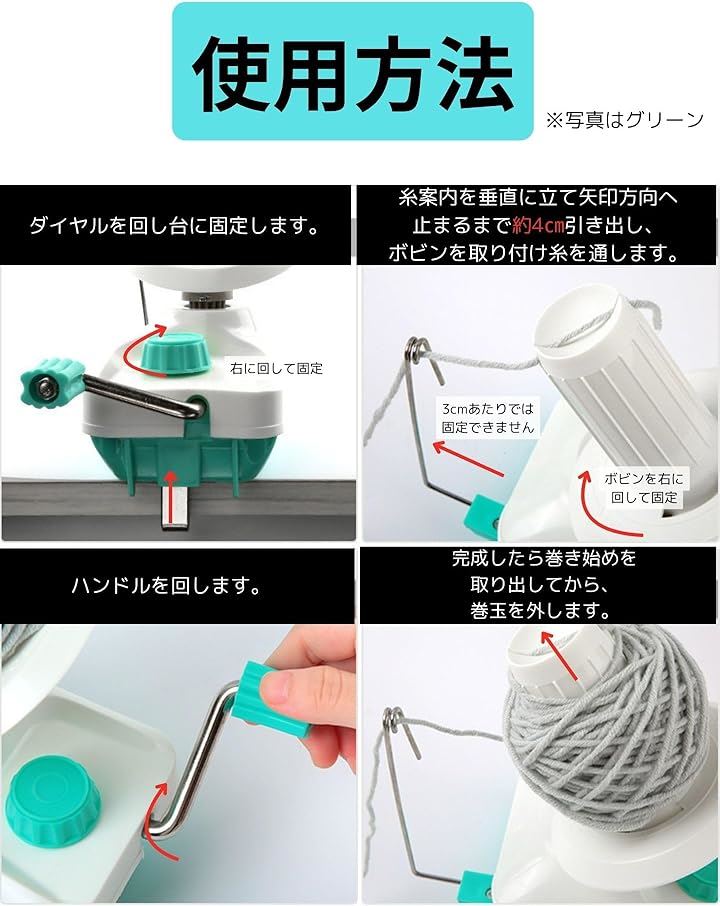 使用方法

※写真はグリーン

ダイヤルを回し台に固定します。

右に回して固定

糸案内を垂直に立て矢印方向へ止まるまで約4cm引き出し、ボビンを取り付け糸を通します。

3cmあたりでは固定できません

ボビンを右に回して固定

ハンドルを回します。

完成したら巻き始めを取り出してから、巻玉を外します。