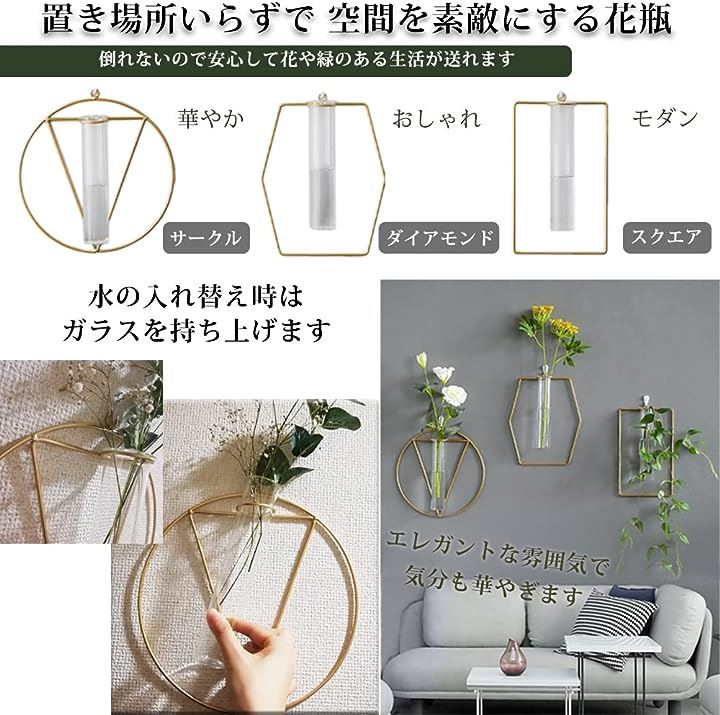 置き場所いらずで 空間を素敵にする花瓶

倒れないので安心して花や緑のある生活が送れます

華やか

サークル

おしゃれ

ダイアモンド

モダン

スクエア

水の入れ替え時は
ガラスを持ち上げます

エレガントな雰囲気で
気分も華やぎます