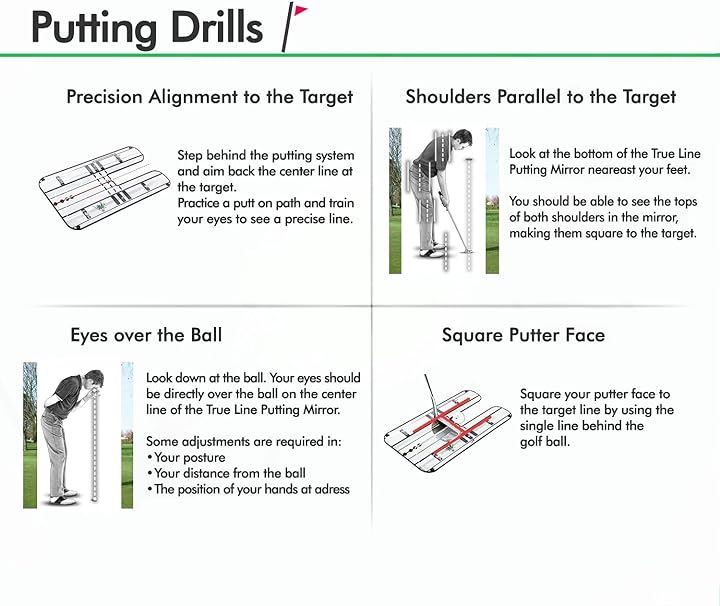 Putting Drills

Precision Alignment to the Target

Step behind the putting system and aim back the center line at the target.
Practice a putt on path and train your eyes to see a precise line.

Shoulders Parallel to the Target

Look at the bottom of the True Line Putting Mirror neareast your feet.

You should be able to see the tops of both shoulders in the mirror, making them square to the target.

Eyes over the Ball

Look down at the ball. Your eyes should be directly over the ball on the center line of the True Line Putting Mirror.

Some adjustments are required in:
• Your posture
• Your distance from the ball
• The position of your hands at adress

Square Putter Face

Square your putter face to the target line by using the single line behind the golf ball.