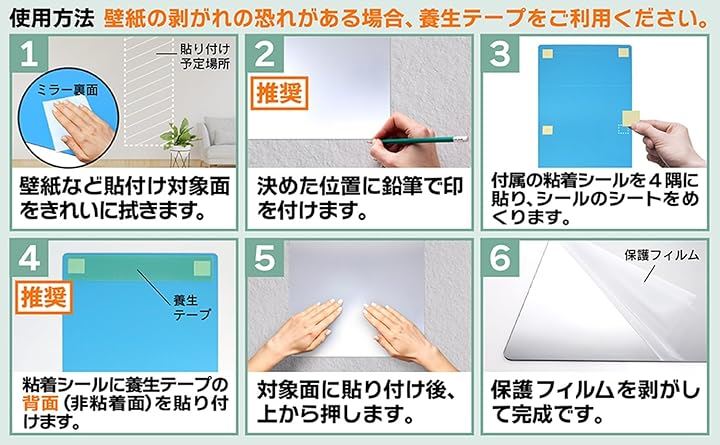 使用方法 壁紙の剥がれの恐れがある場合、養生テープをご利用ください。

1
貼り付け予定場所
ミラー裏面
壁紙など貼付け対象面をきれいに拭きます。

2
推奨
決めた位置に鉛筆で印を付けます。

3
付属の粘着シールを４隅に貼り、シールのシートをめくります。

4
推奨
養生テープ
粘着シールに養生テープの背面（非粘着面）を貼り付けます。

5
対象面に貼り付け後、上から押します。

6
保護フィルム
保護フィルムを剥がして完成です。