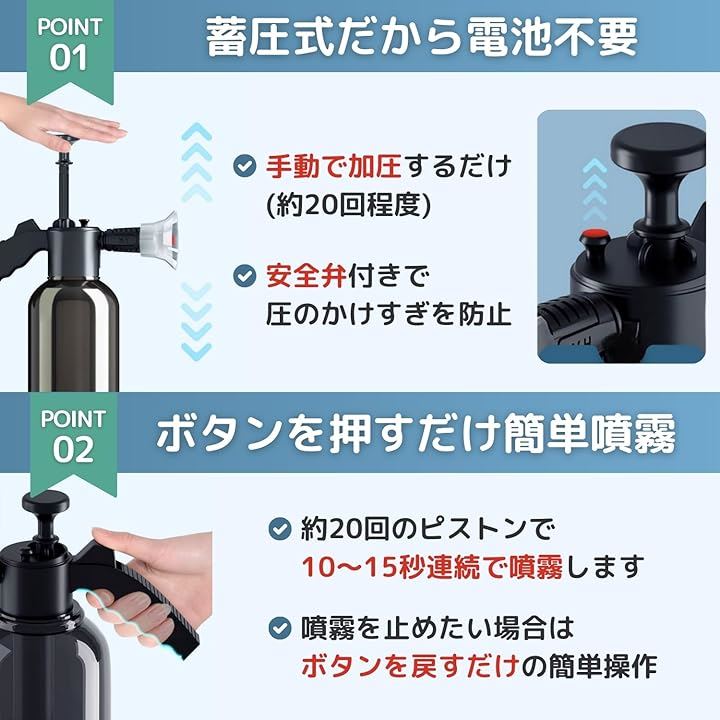 POINT 01

蓄圧式だから電池不要

手動で加圧するだけ (約20回程度)

安全弁付きで 圧のかけすぎを防止

POINT 02

ボタンを押すだけ簡単噴霧

約20回のピストンで 10〜15秒連続で噴霧します

噴霧を止めたい場合は ボタンを戻すだけの簡単操作