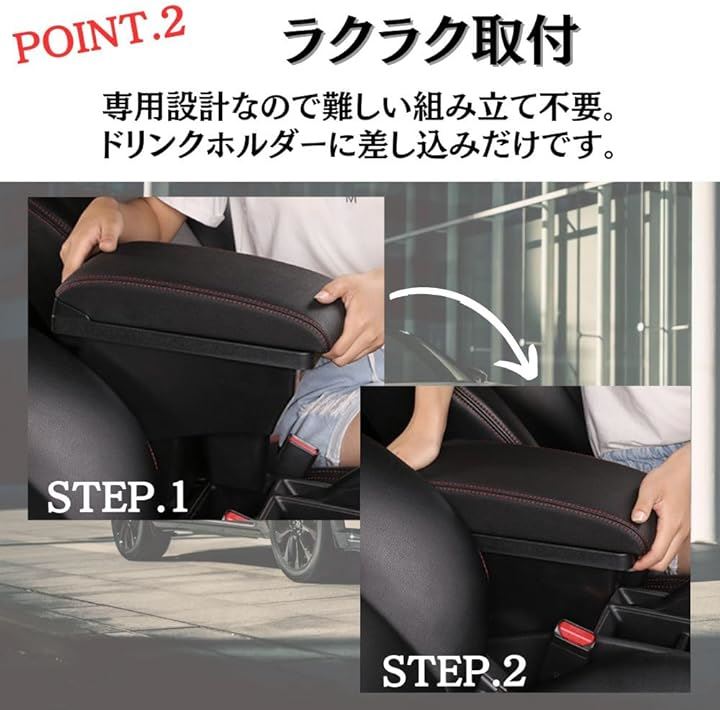 POINT.2

ラクラク取付

専用設計なので難しい組み立て不要。
ドリンクホルダーに差し込みだけです。

STEP.1

STEP.2