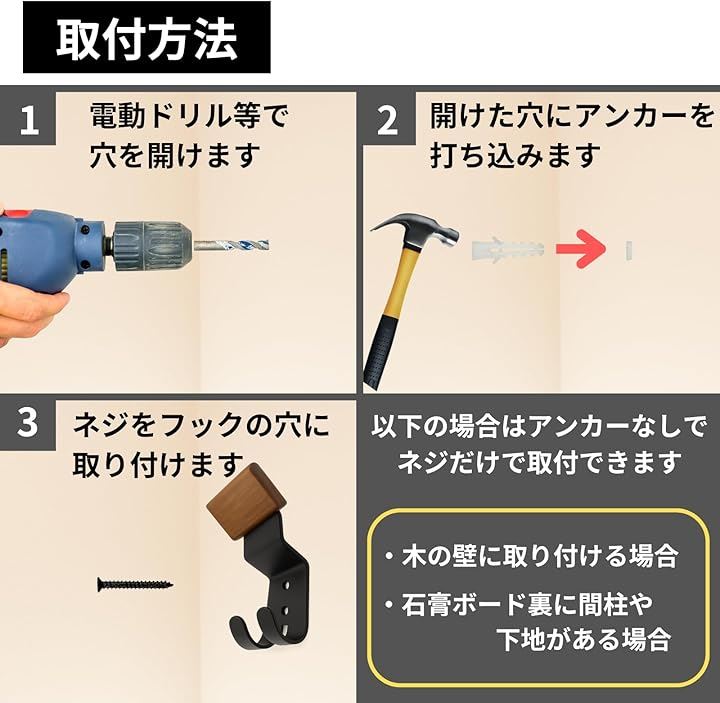 取付方法

1 電動ドリル等で穴を開けます

2 開けた穴にアンカーを打ち込みます

3 ネジをフックの穴に取り付けます

以下の場合はアンカーなしでネジだけで取付できます

・木の壁に取り付ける場合
・石膏ボード裏に間柱や下地がある場合