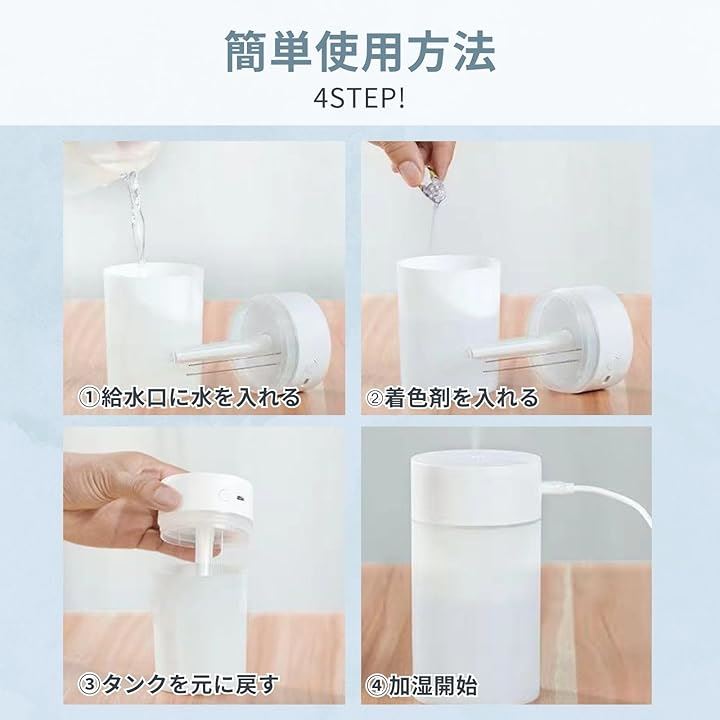 簡単使用方法
4STEP!

①給水口に水を入れる

②着色剤を入れる

③タンクを元に戻す

④加湿開始