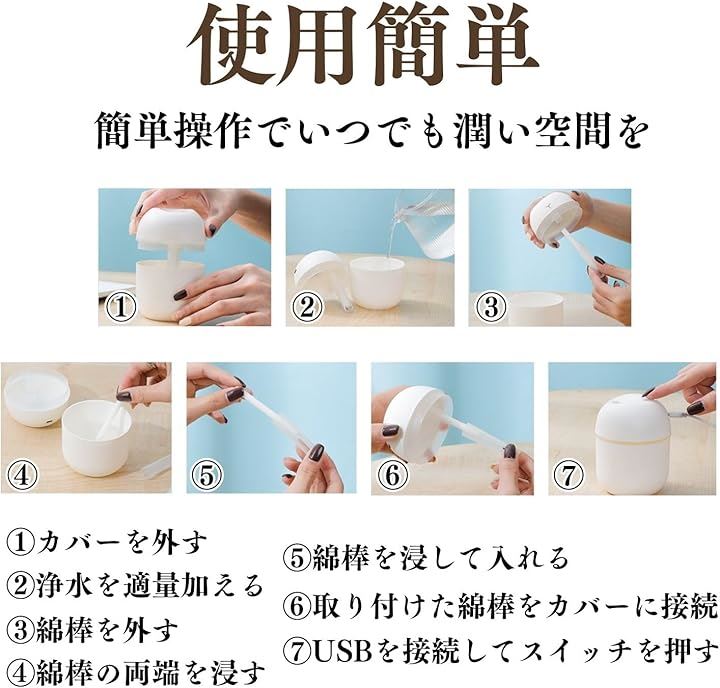 使用簡単

簡単操作でいつでも潤い空間を

①

②

③

④

⑤

⑥

⑦

①カバーを外す
②浄水を適量加える
③綿棒を外す
④綿棒の両端を浸す

⑤綿棒を浸して入れる
⑥取り付けた綿棒をカバーに接続
⑦USBを接続してスイッチを押す