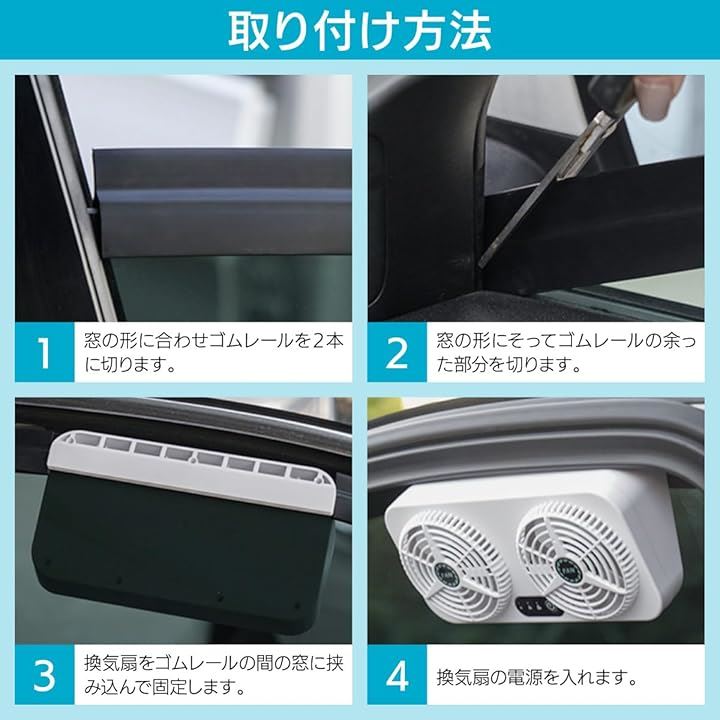 取り付け方法

1
窓の形に合わせゴムレールを2本に切ります。

2
窓の形にそってゴムレールの余った部分を切ります。

3
換気扇をゴムレールの間の窓に挟み込んで固定します。

4
換気扇の電源を入れます。