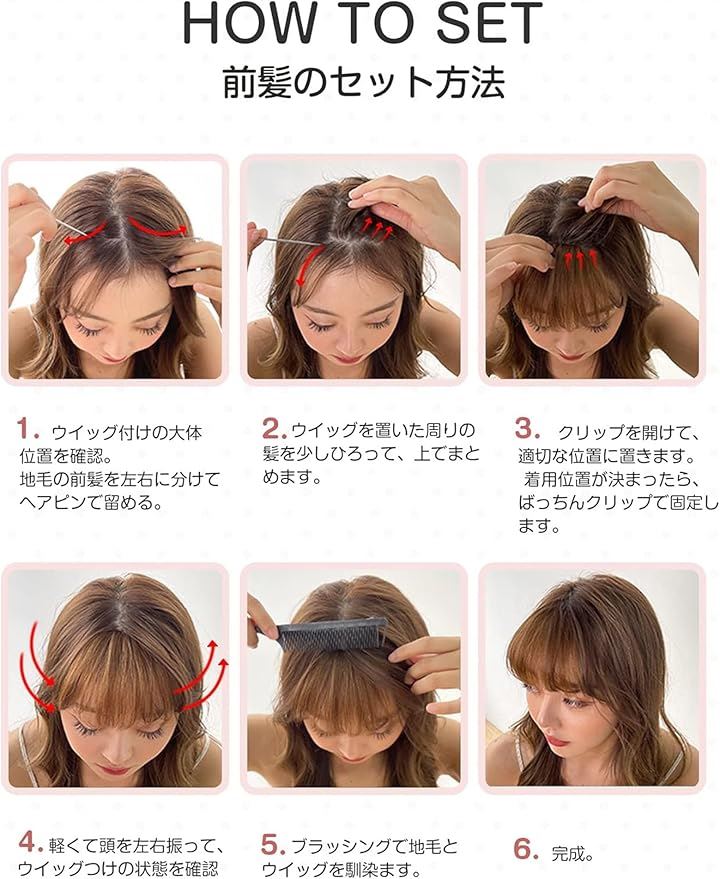 HOW TO SET

前髪のセット方法

1. ウイッグ付けの大体位置を確認。
地毛の前髪を左右に分けてヘアピンで留める。

2. ウイッグを置いた周りの髪を少しひろって、上てまとめます。

3. クリップを開けて、適切な位置に置きます。
着用位置が決まったら、ぱっちんクリップで固定します。

4. 軽くて頭を左右振って、ウイッグつけの状態を確認

5. ブラッシングで地毛とウイッグを馴染ます。

6. 完成。