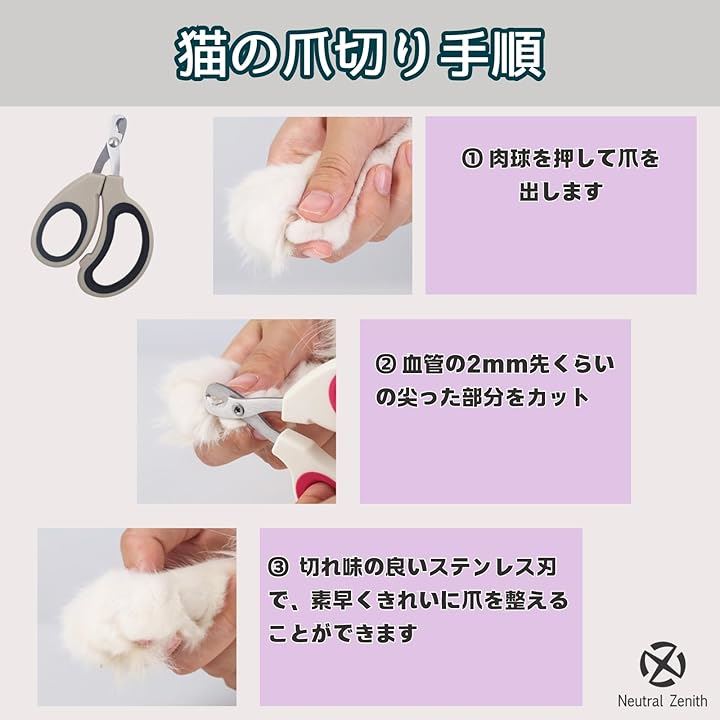 猫の爪切り手順

① 肉球を押して爪を出します

② 血管の2mm先くらいの尖った部分をカット

③ 切れ味の良いステンレス刃で、素早くきれいに爪を整えることができます

Neutral Zenith