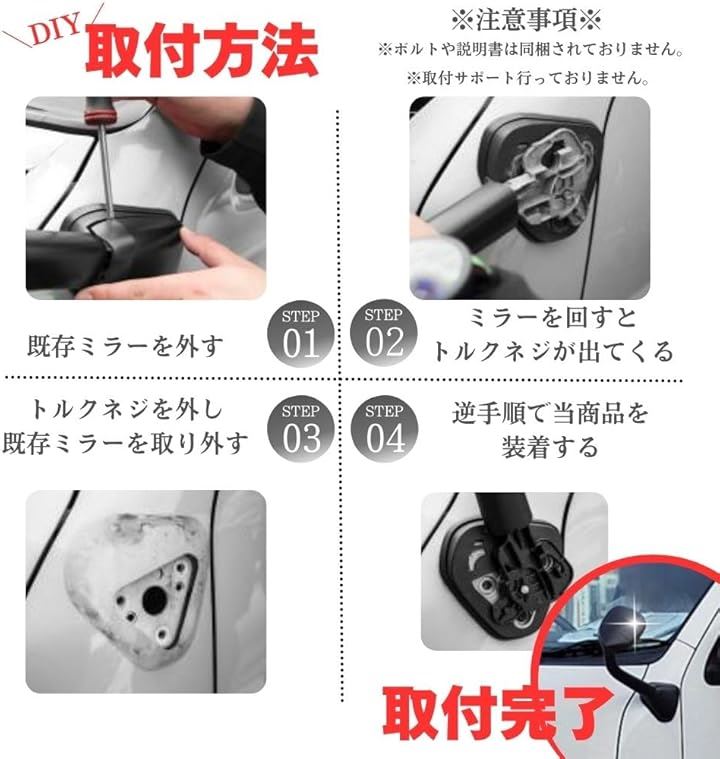 DIY 取付方法

※注意事項※
※ボルトや説明書は同梱されておりません。
※取付サポート行っておりません。

既存ミラーを外す

STEP 01

STEP 02

ミラーを回すと
トルクネジが出てくる

トルクネジを外し
既存ミラーを取り外す

STEP 03

STEP 04

逆手順で当商品を
装着する

取付完了