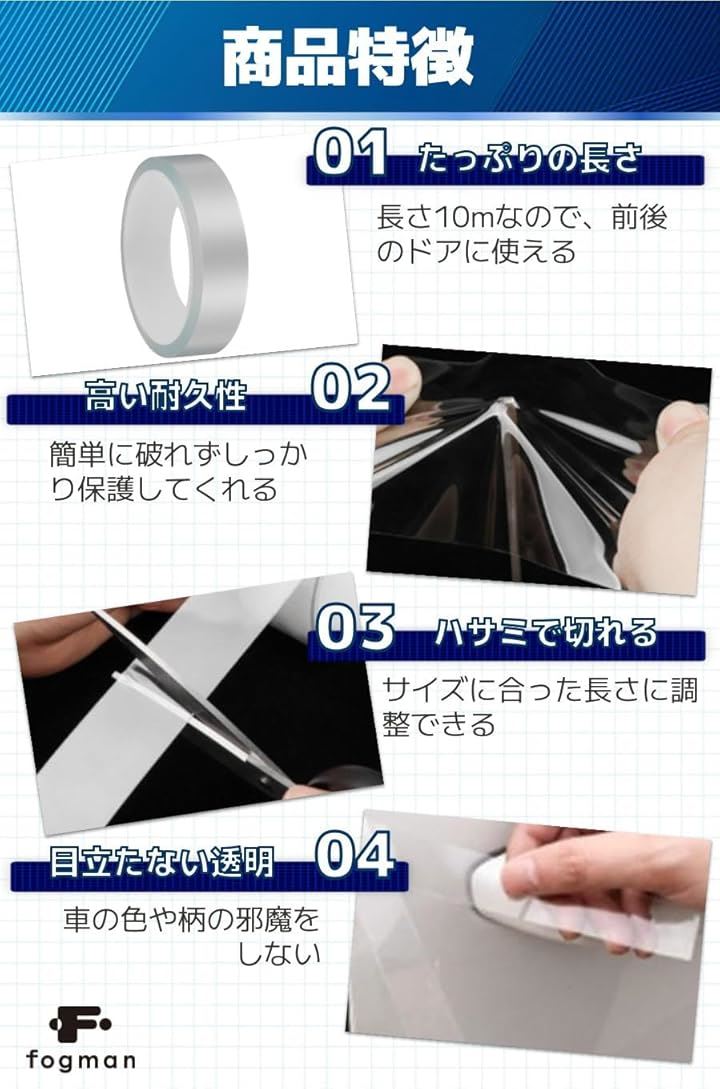 商品特徴

01 たっぷりの長さ

長さ10mなので、前後のドアに使える

高い耐久性 02

簡単に破れずしっかり保護してくれる

03 ハサミで切れる

サイズに合った長さに調整できる

目立たない透明 04

車の色や柄の邪魔をしない

fogman