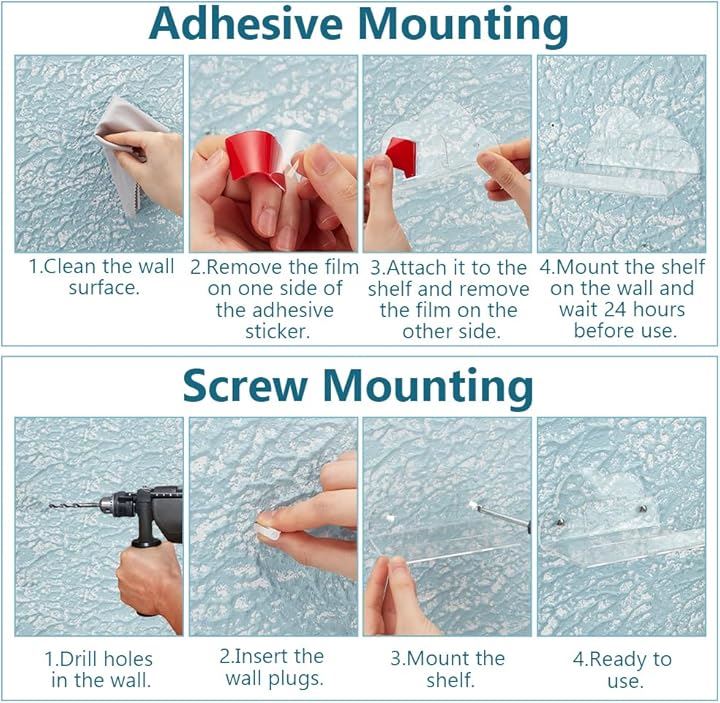 Adhesive Mounting

1.Clean the wall surface.

2.Remove the film on one side of the adhesive sticker.

3.Attach it to the shelf and remove the film on the other side.

4.Mount the shelf on the wall and wait 24 hours before use.

Screw Mounting

1.Drill holes in the wall.

2.Insert the wall plugs.

3.Mount the shelf.

4.Ready to use.