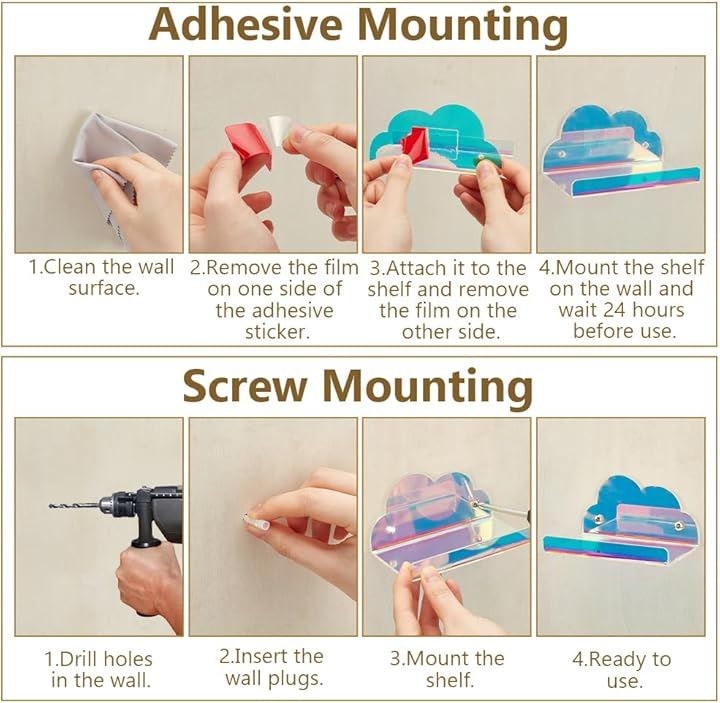 Adhesive Mounting

1.Clean the wall surface.

2.Remove the film on one side of the adhesive sticker.

3.Attach it to the shelf and remove the film on the other side.

4.Mount the shelf on the wall and wait 24 hours before use.

Screw Mounting

1.Drill holes in the wall.

2.Insert the wall plugs.

3.Mount the shelf.

4.Ready to use.