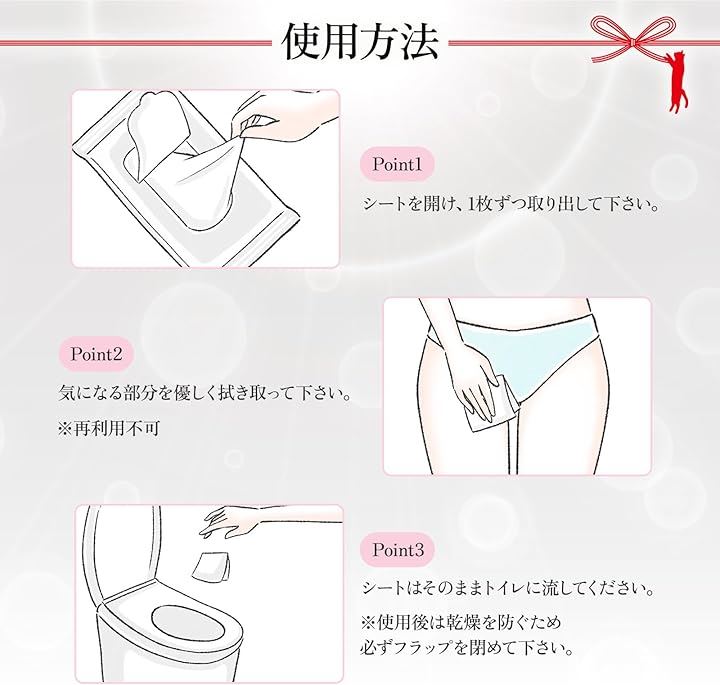 使用方法

Point1
シートを開け、1枚ずつ取り出して下さい。

Point2
気になる部分を優しく拭き取って下さい。
※再利用不可

Point3
シートはそのままトイレに流してください。
※使用後は乾燥を防ぐため
必ずフラップを閉めて下さい。