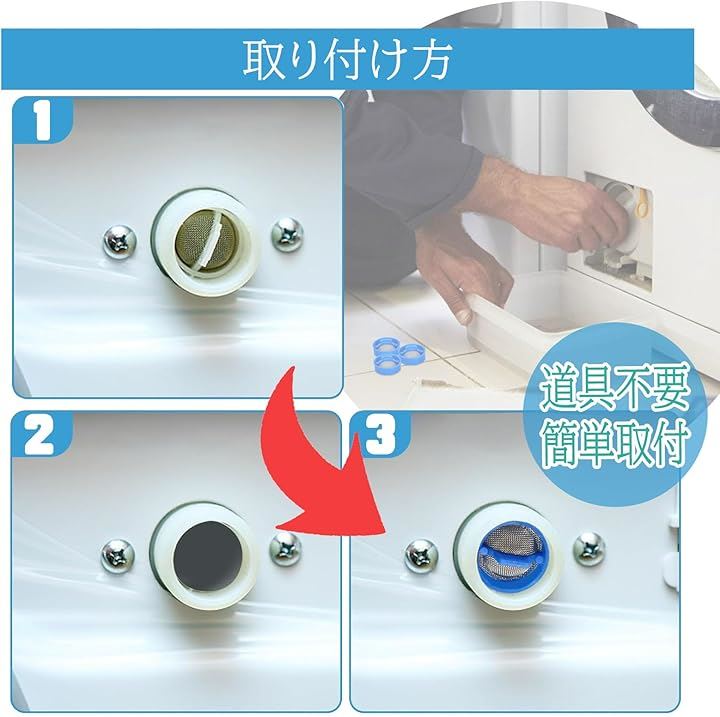 取り付け方

1

道具不要
簡単取付

2

3