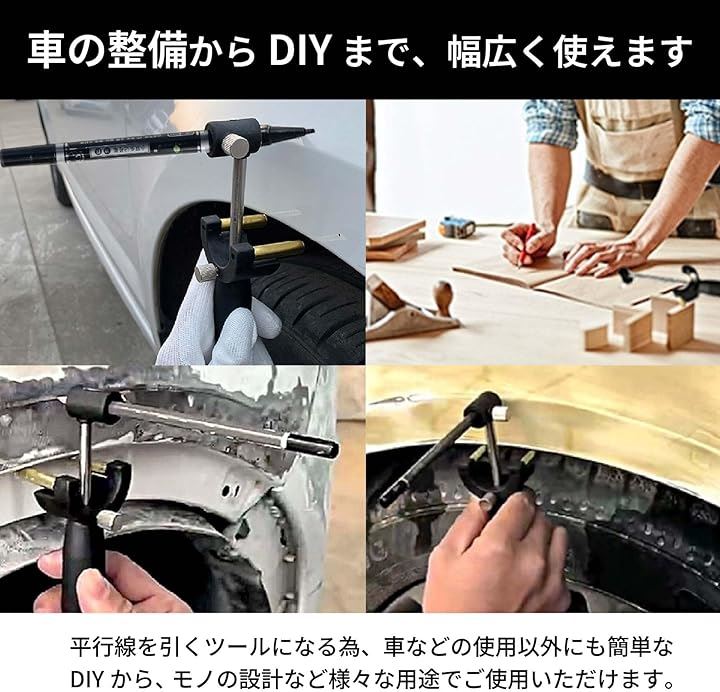 車の整備から DIY まで、幅広く使えます

平行線を引くツールになる為、車などの使用以外にも簡単な DIY から、モノの設計など様々な用途でご使用いただけます。