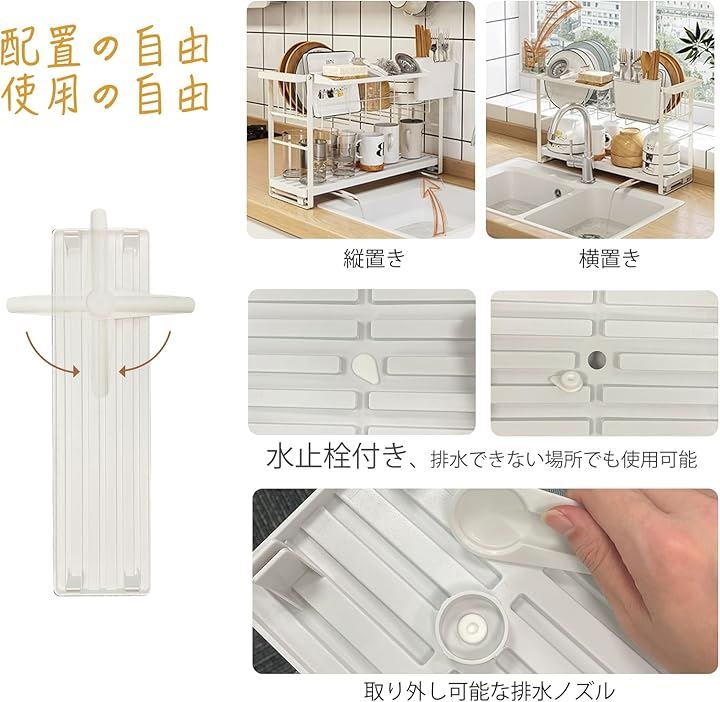 配置の自由
使用の自由

縦置き

横置き

水止栓付き、排水できない場所でも使用可能

取り外し可能な排水ノズル