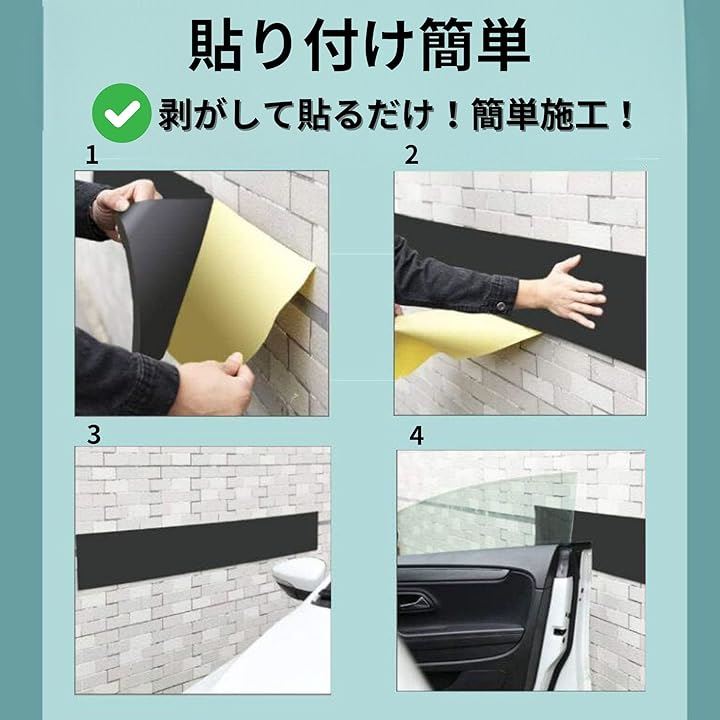 貼り付け簡単

剥がして貼るだけ！簡単施工！

1

2

3

4