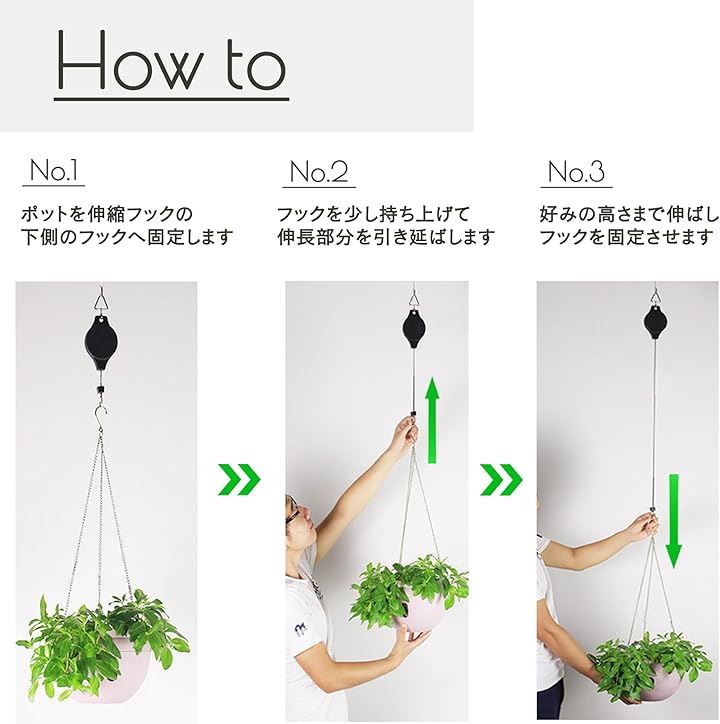 How to

No.1

ポットを伸縮フックの下側のフックへ固定します

No.2

フックを少し持ち上げて伸長部分を引き延ばします

No.3

好みの高さまで伸ばしフックを固定させます