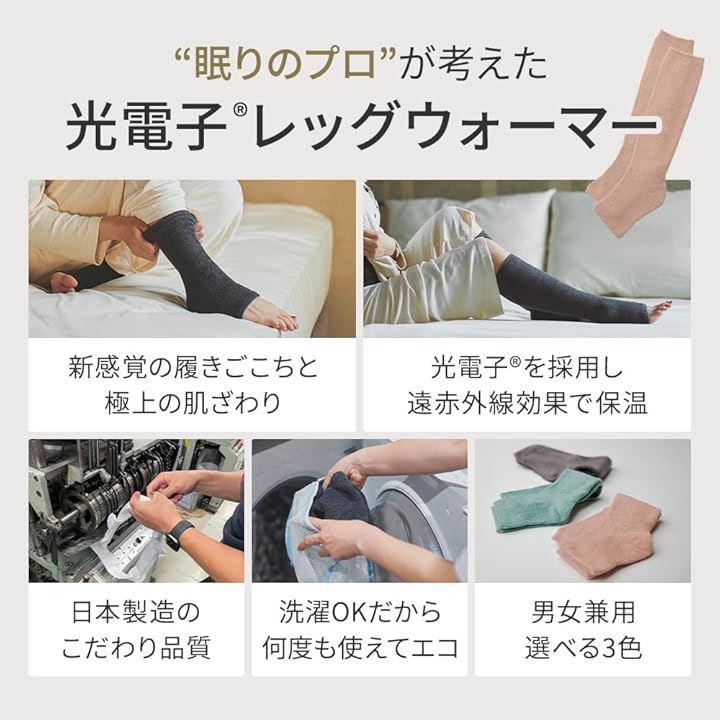 “眠りのプロ”が考えた
光電子®レッグウォーマー

新感覚の履きごこちと
極上の肌ざわり

光電子®を採用し
遠赤外線効果で保温

日本製造の
こだわり品質

洗濯OKだから
何度も使えてエコ

男女兼用
選べる3色