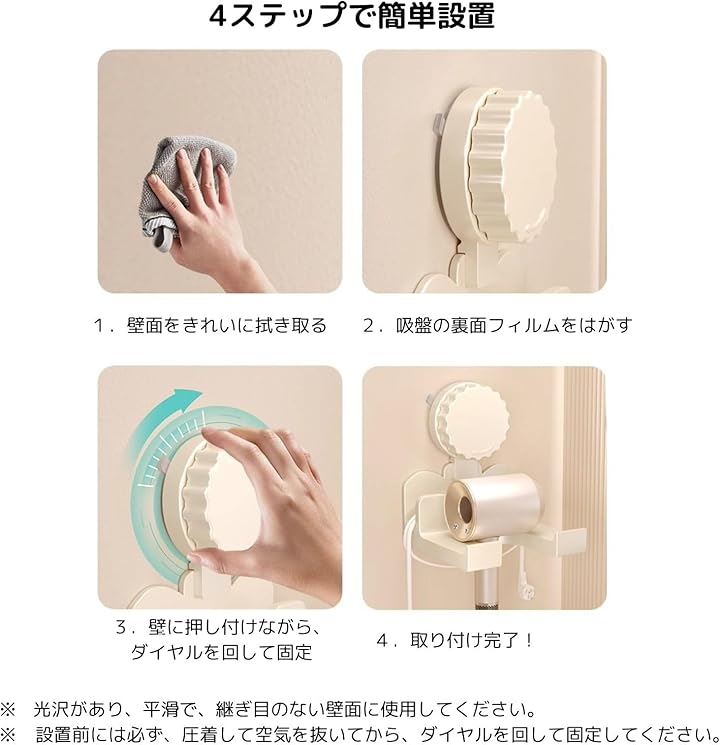 4ステップで簡単設置

１．壁面をきれいに拭き取る

２．吸盤の裏面フィルムをはがす

３．壁に押し付けながら、ダイヤルを回して固定

４．取り付け完了！

※ 光沢があり、平滑で、継ぎ目のない壁面に使用してください。
※ 設置前には必ず、圧着して空気を抜いてから、ダイヤルを回して固定してください。