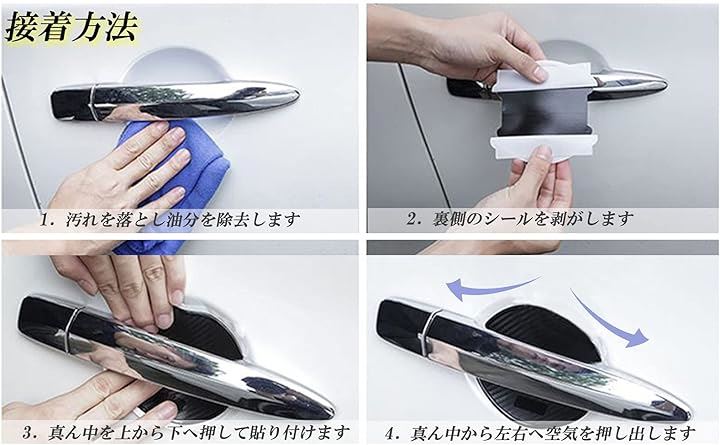 接着方法

1. 汚れを落とし油分を除去します

2. 裏側のシールを剥がします

3. 真ん中を上から下へ押して貼り付けます

4. 真ん中から左右へ空気を押し出します