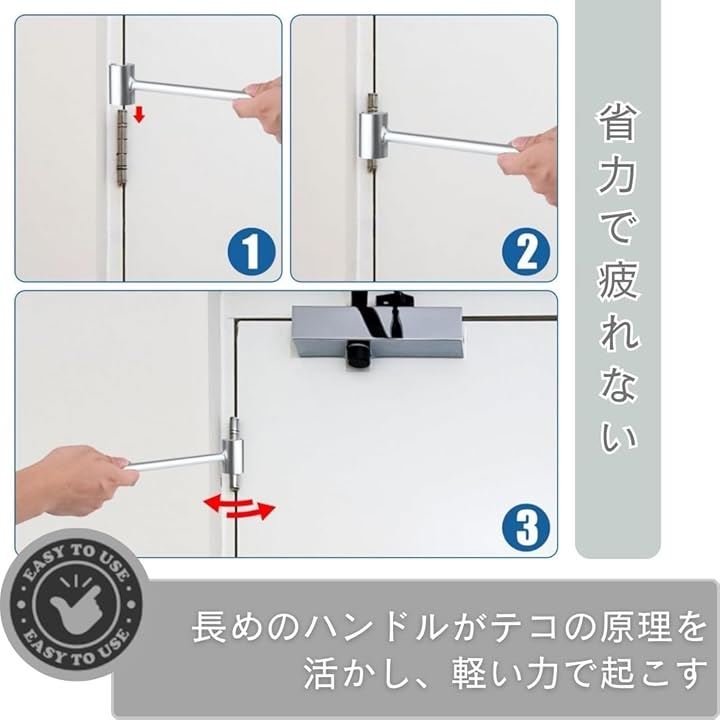 1

2

省力で疲れない

3

EASY TO USE
EASY TO USE

長めのハンドルがテコの原理を活かし、軽い力で起こす