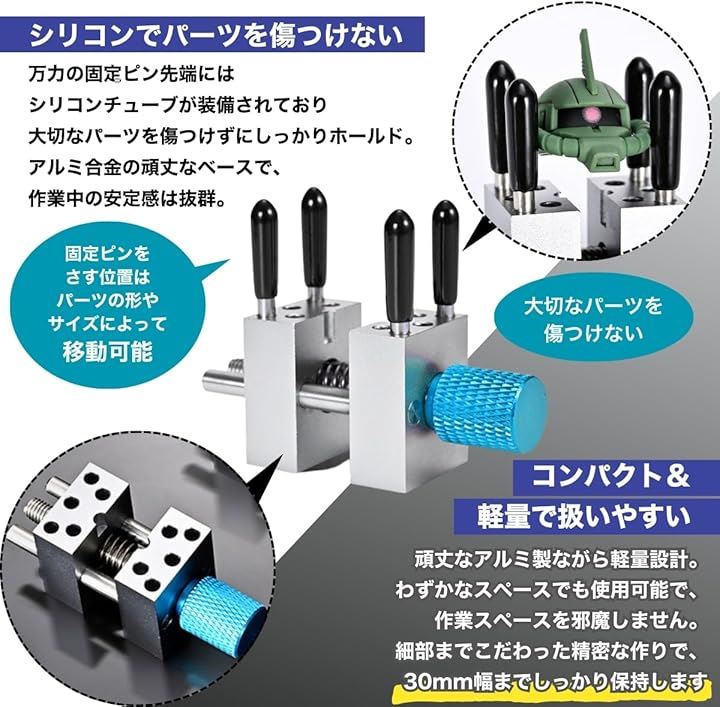 シリコンでパーツを傷つけない

万力の固定ピン先端には
シリコンチューブが装備されており
大切なパーツを傷つけずにしっかりホールド。
アルミ合金の頑丈なベースで、
作業中の安定感は抜群。

固定ピンを
さす位置は
パーツの形や
サイズによって
移動可能

大切なパーツを
傷つけない

コンパクト＆
軽量で扱いやすい

頑丈なアルミ製ながら軽量設計。
わずかなスペースでも使用可能で、
作業スペースを邪魔しません。
細部までこだわった精密な作りで、
30mm幅までしっかり保持します