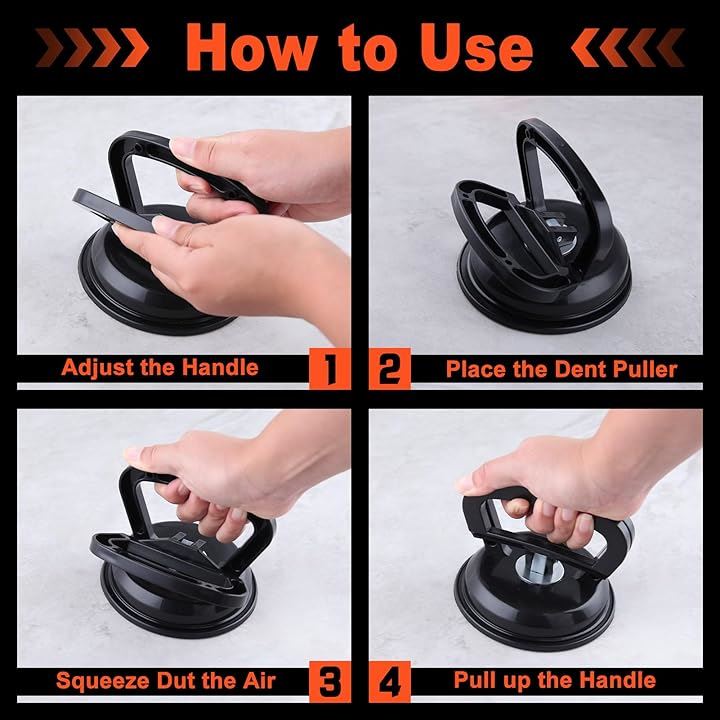 How to Use

Adjust the Handle 1

2 Place the Dent Puller

Squeeze Dut the Air 3

4 Pull up the Handle