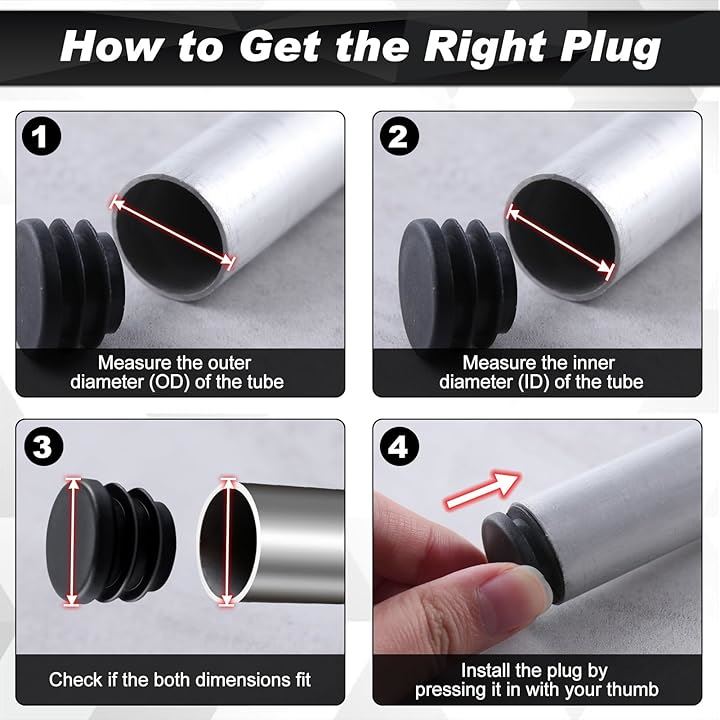 How to Get the Right Plug

1

Measure the outer diameter (OD) of the tube

2

Measure the inner diameter (ID) of the tube

3

Check if the both dimensions fit

4

Install the plug by pressing it in with your thumb