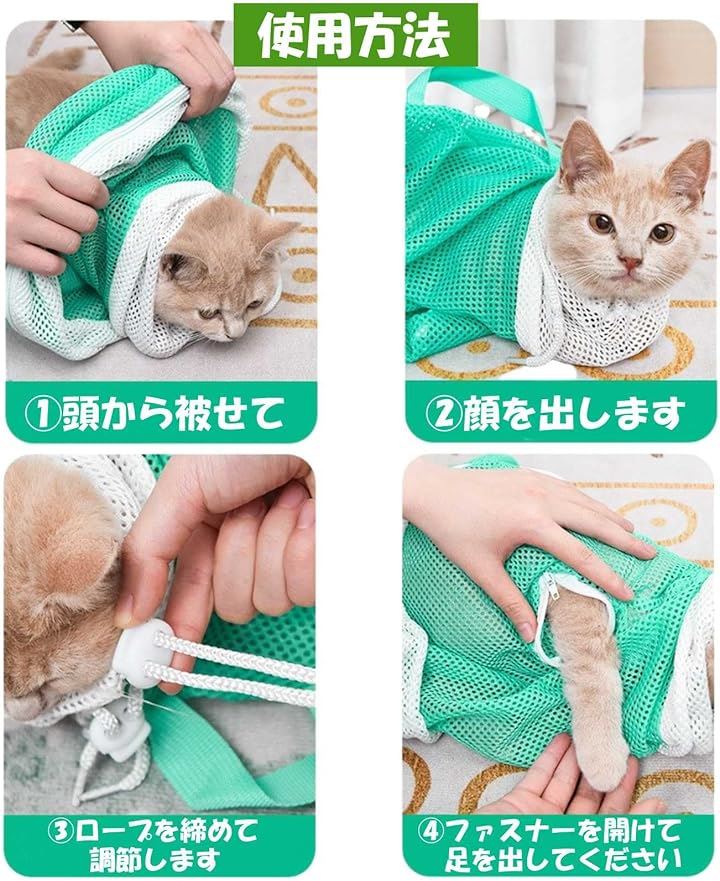 使用方法

①頭から被せて

②顔を出します

③ロープを締めて調節します

④ファスナーを開けて足を出してください