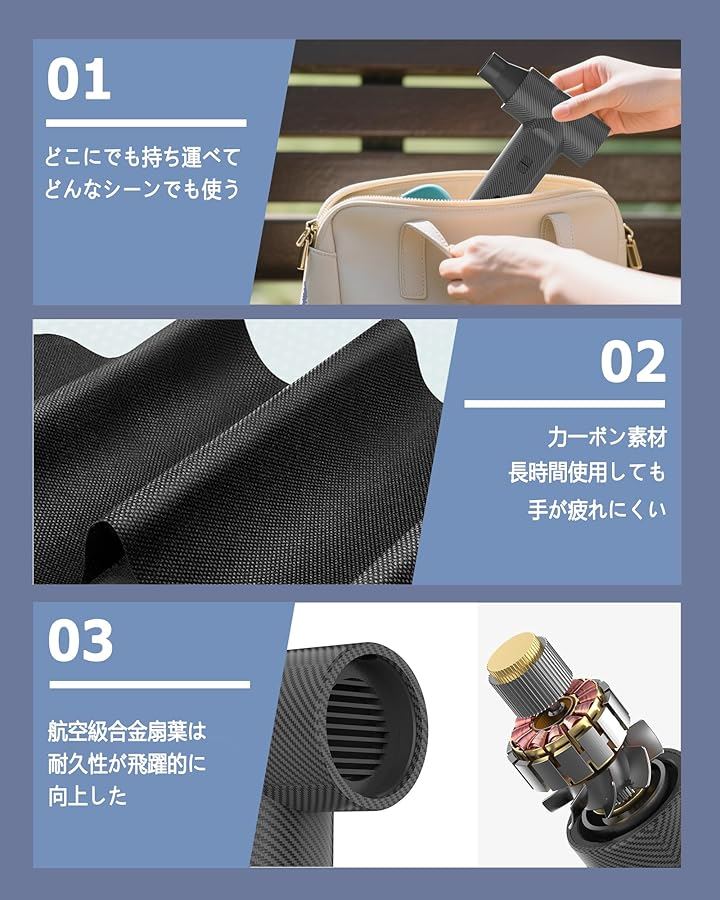 01

どこにでも持ち運べて
どんなシーンでも使う

02

カーボン素材
長時間使用しても
手が疲れにくい

03

航空級合金扇葉は
耐久性が飛躍的に
向上した