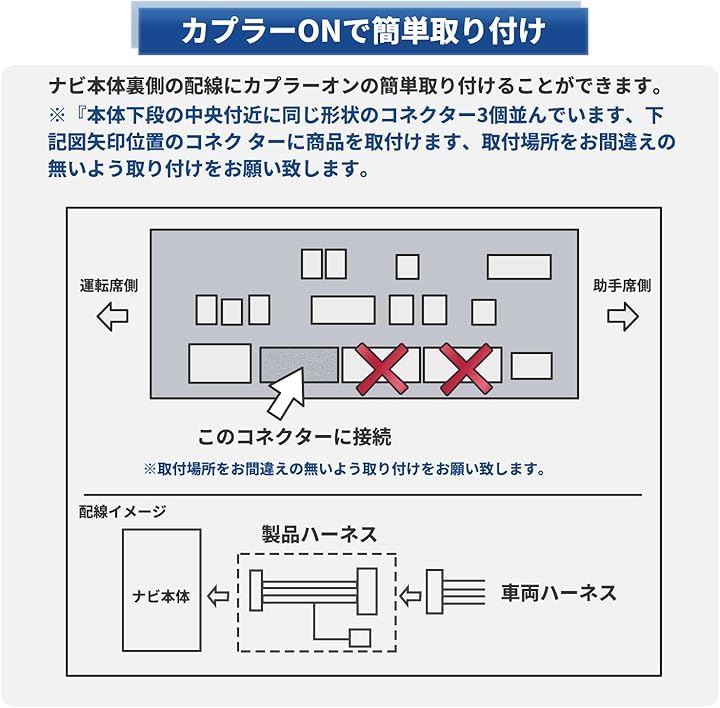 カプラーONで簡単取り付け

ナビ本体裏側の配線にカプラーオンの簡単取り付けることができます。
※『本体下段の中央付近に同じ形状のコネクター3個並んでいます、下記図矢印位置のコネク ターに商品を取付けます、取付場所をお間違えの無いよう取り付けをお願い致します。

運転席側

助手席側

このコネクターに接続

※取付場所をお間違えの無いよう取り付けをお願い致します。

配線イメージ

製品ハーネス

ナビ本体

車両ハーネス