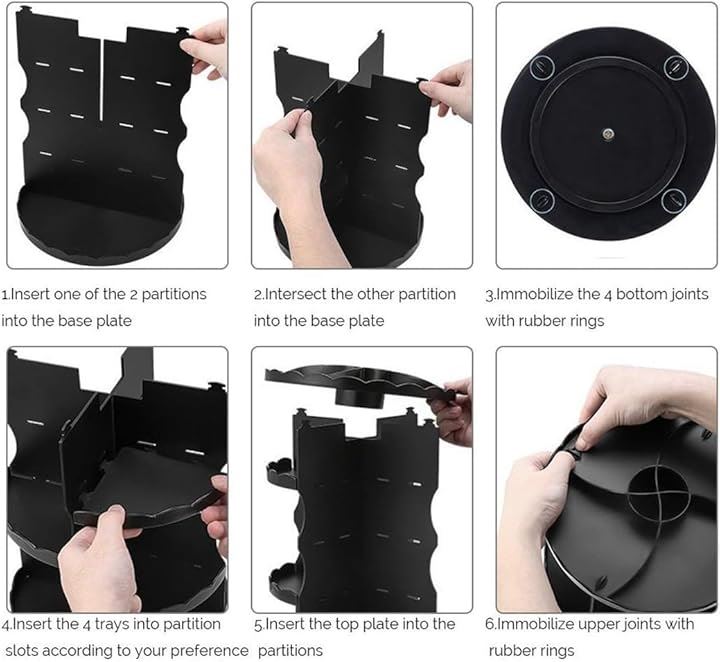 1.Insert one of the 2 partitions into the base plate

2.Intersect the other partition into the base plate

3.Immobilize the 4 bottom joints with rubber rings

4.Insert the 4 trays into partition slots according to your preference

5.Insert the top plate into the partitions

6.Immobilize upper joints with rubber rings