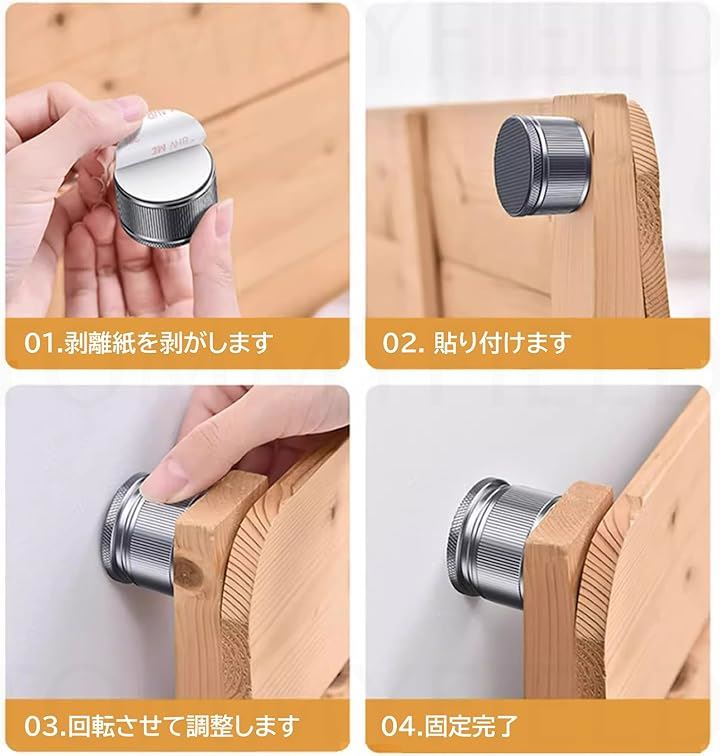 3M VHB

01.剥離紙を剥がします

02. 貼り付けます

03.回転させて調整します

04.固定完了