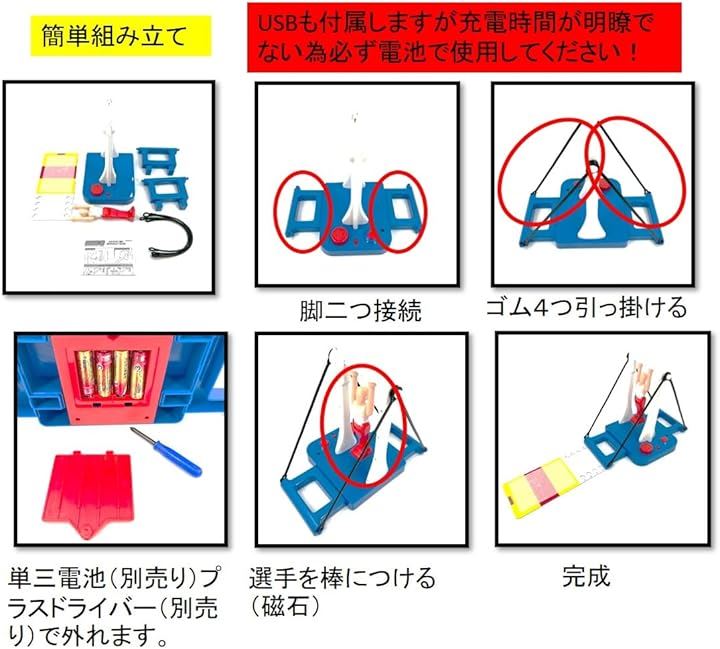 簡単組み立て

USBも付属しますが充電時間が明瞭でない為必ず電池で使用してください！

脚二つ接続

ゴム4つ引っ掛ける

単三電池（別売り）プラスドライバー（別売り）で外れます。

選手を棒につける（磁石）

完成