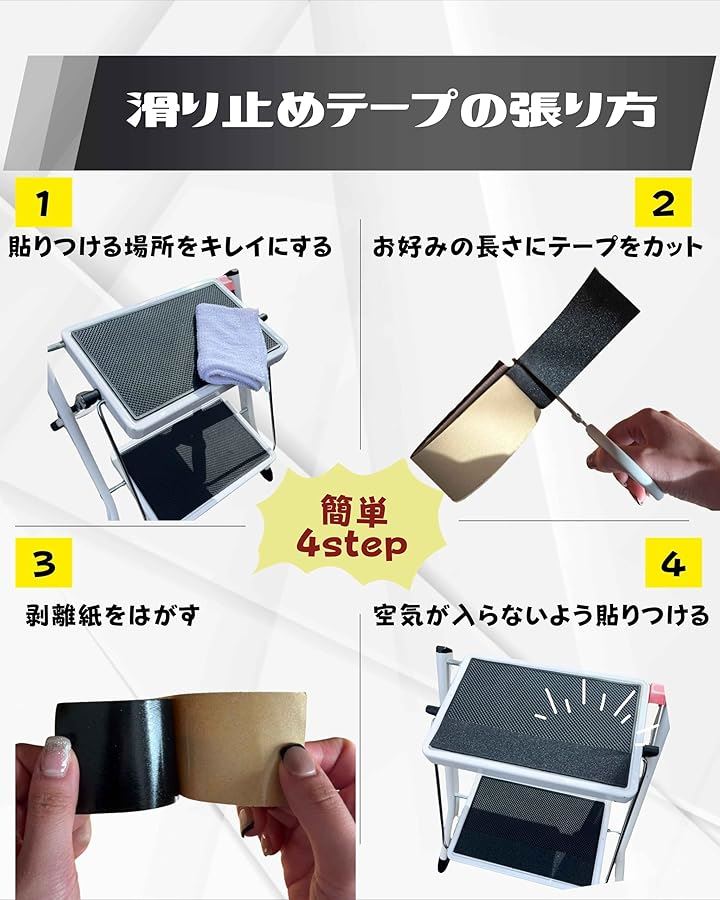 滑り止めテープの張り方

1
貼りつける場所をキレイにする

2
お好みの長さにテープをカット

簡単
4step

3
剥離紙をはがす

4
空気が入らないよう貼りつける