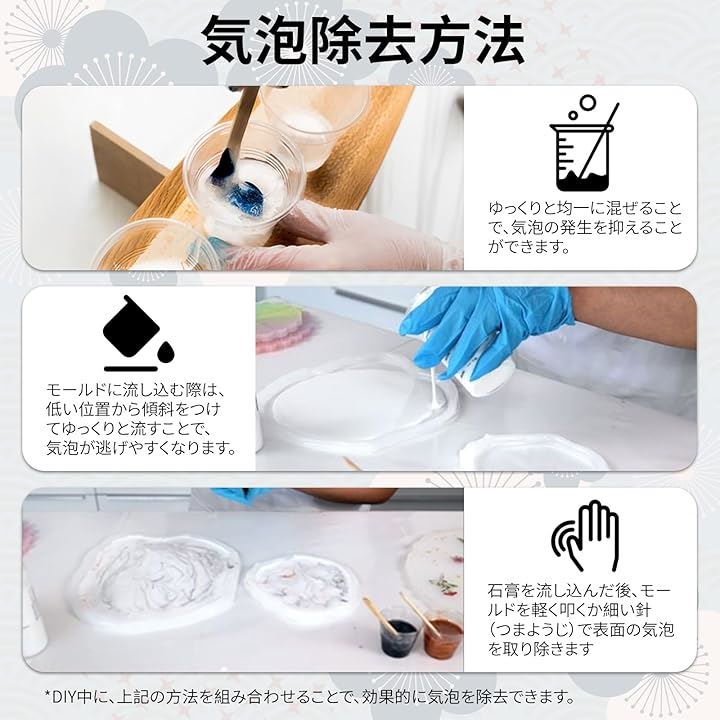 気泡除去方法

ゆっくりと均一に混ぜることで、気泡の発生を抑えることができます。

モールドに流し込む際は、低い位置から傾斜をつけてゆっくりと流すことで、気泡が逃げやすくなります。

石膏を流し込んだ後、モールドを軽く叩くか細い針（つまようじ）で表面の気泡を取り除きます

*DIY中に、上記の方法を組み合わせることで、効果的に気泡を除去できます。