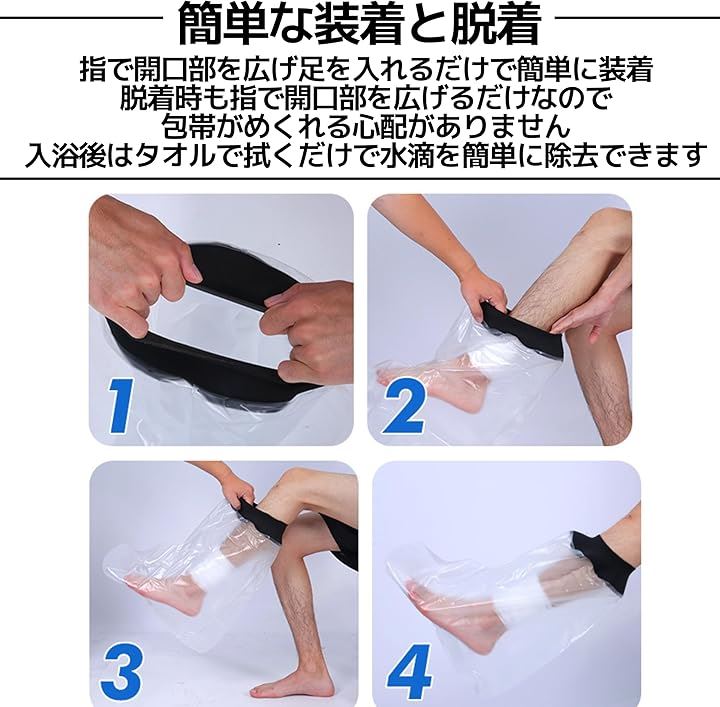 簡単な装着と脱着

指で開口部を広げ足を入れるだけで簡単に装着
脱着時も指で開口部を広げるだけなので
包帯がめくれる心配がありません
入浴後はタオルで拭くだけで水滴を簡単に除去できます

1

2

3

4