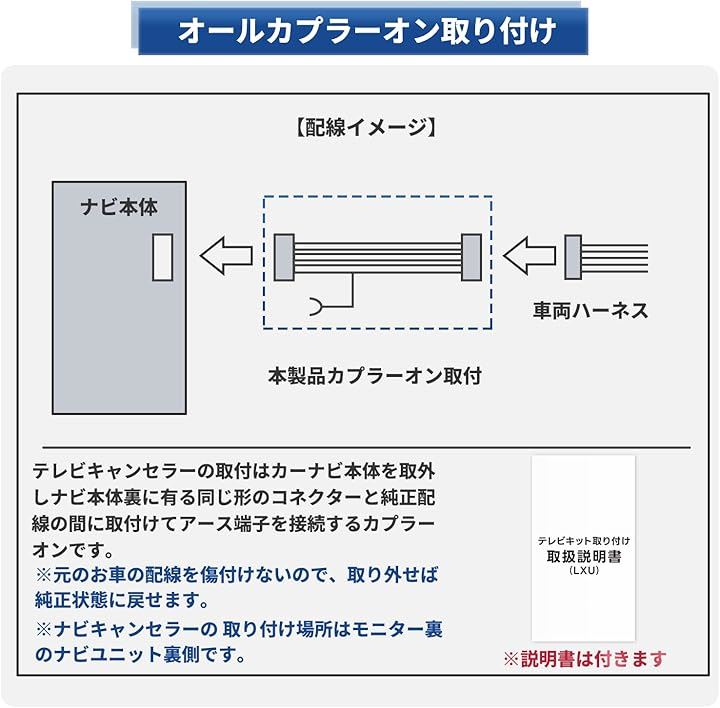 オールカプラーオン取り付け

【配線イメージ】

ナビ本体

車両ハーネス

本製品カプラーオン取付

テレビキャンセラーの取付はカーナビ本体を取外しナビ本体裏に有る同じ形のコネクターと純正配線の間に取付けてアース端子を接続するカプラーオンです。
※元のお車の配線を傷付けないので、取り外せば純正状態に戻せます。
※ナビキャンセラーの 取り付け場所はモニター裏のナビユニット裏側です。

テレビキット取り付け
取扱説明書
(LXU)

※説明書は付きます