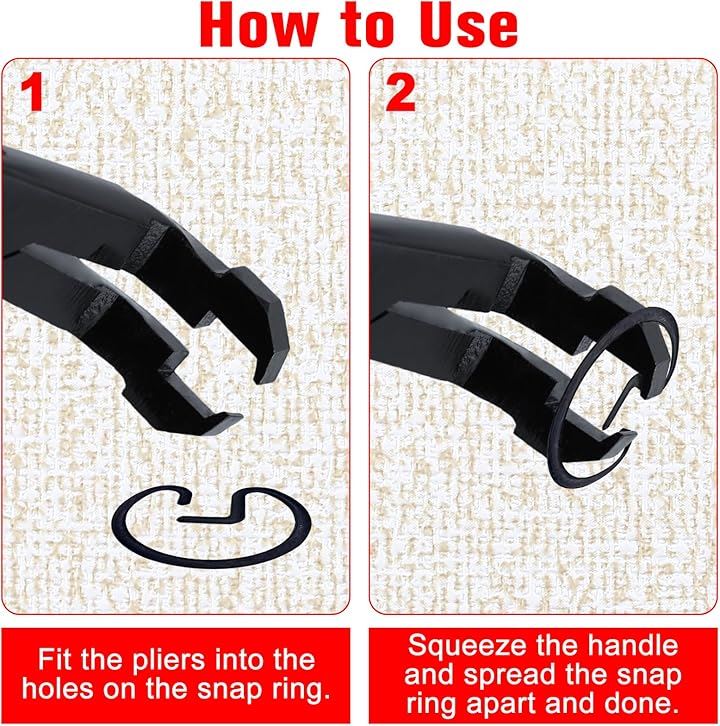 How to Use

1

Fit the pliers into the holes on the snap ring.

2

Squeeze the handle and spread the snap ring apart and done.