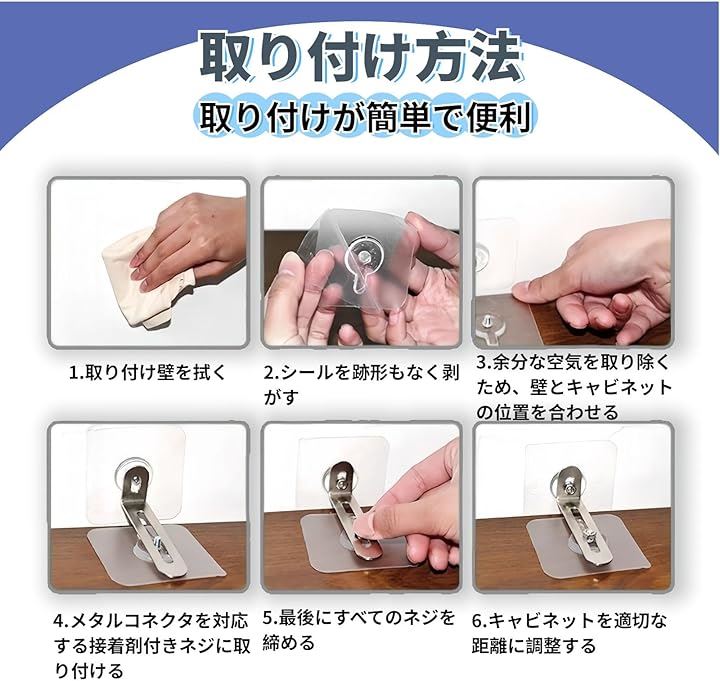 取り付け方法

取り付けが簡単で便利

1.取り付け壁を拭く

2.シールを跡形もなく剥がす

3.余分な空気を取り除くため、壁とキャビネットの位置を合わせる

4.メタルコネクタを対応する接着剤付きネジに取り付ける

5.最後にすべてのネジを締める

6.キャビネットを適切な距離に調整する