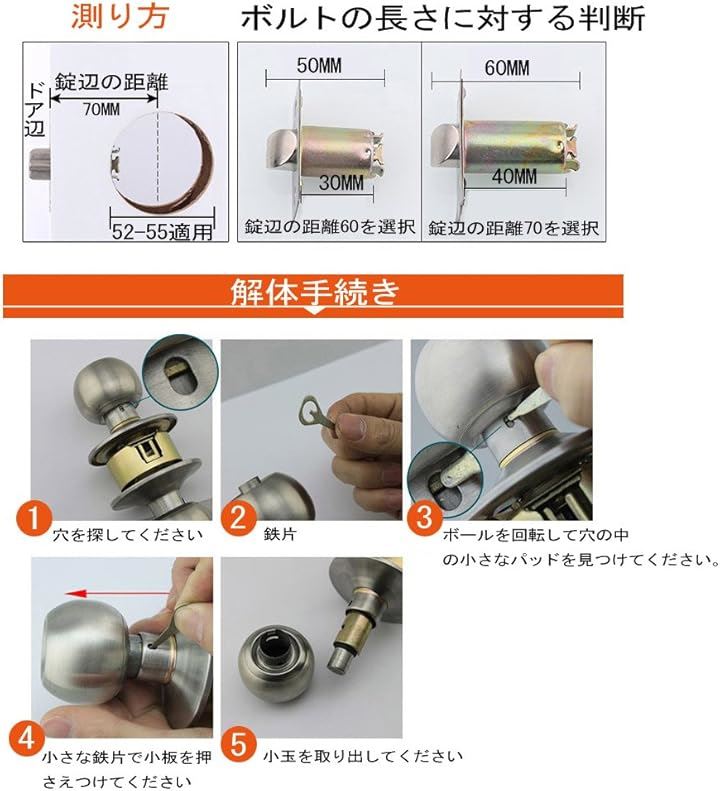 測り方

ボルトの長さに対する判断

ドア辺

錠辺の距離

70MM

52-55適用

50MM

30MM

錠辺の距離60を選択

60MM

40MM

錠辺の距離70を選択

解体手続き

1 穴を探してください

2 鉄片

3 ボールを回転して穴の中の小さなパッドを見つけてください。

4 小さな鉄片で小板を押さえつけてください

5 小玉を取り出してください