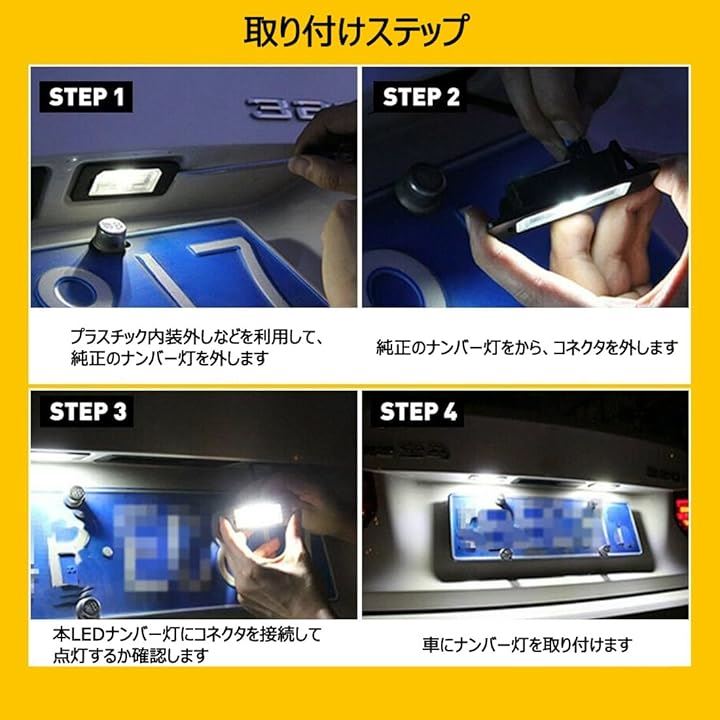 取り付けステップ

STEP 1

プラスチック内装外しなどを利用して、純正のナンバー灯を外します

STEP 2

純正のナンバー灯をから、コネクタを外します

STEP 3

本LEDナンバー灯にコネクタを接続して点灯するか確認します

STEP 4

車にナンバー灯を取り付けます