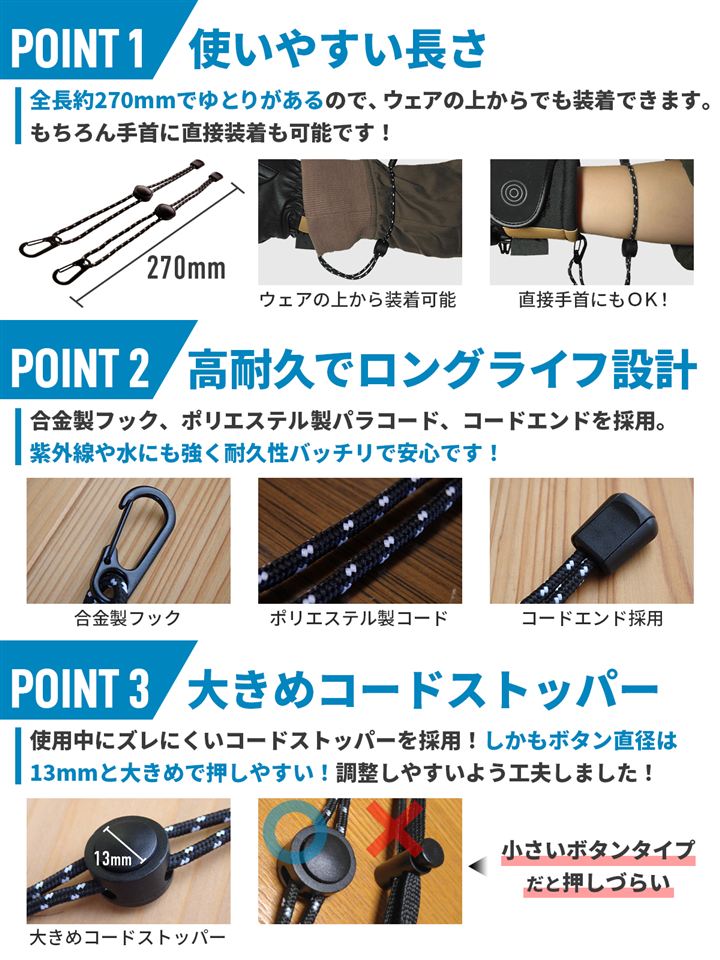 POINT 1 使いやすい長さ

全長約270mmでゆとりがあるので、ウェアの上からでも装着できます。もちろん手首に直接装着も可能です！

270mm

ウェアの上から装着可能

直接手首にもOK！

POINT 2 高耐久でロングライフ設計

合金製フック、ポリエステル製パラコード、コードエンドを採用。紫外線や水にも強く耐久性バッチリで安心です！

合金製フック

ポリエステル製コード

コードエンド採用

POINT 3 大きめコードストッパー

使用中にズレにくいコードストッパーを採用！しかもボタン直径は13mmと大きめで押しやすい！調整しやすいよう工夫しました！

13mm

大きめコードストッパー

小さいボタンタイプだと押しづらい