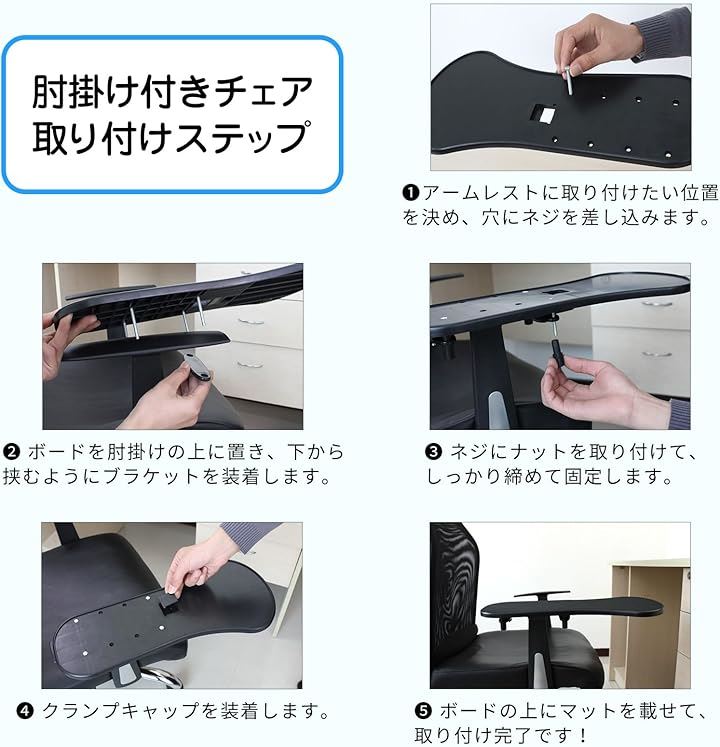 肘掛け付きチェア
取り付けステップ

❶アームレストに取り付けたい位置を決め、穴にネジを差し込みます。

❷ ボードを肘掛けの上に置き、下から挟むようにブラケットを装着します。

❸ ネジにナットを取り付けて、しっかり締めて固定します。

❹ クランプキャップを装着します。

❺ ボードの上にマットを載せて、取り付け完了です！