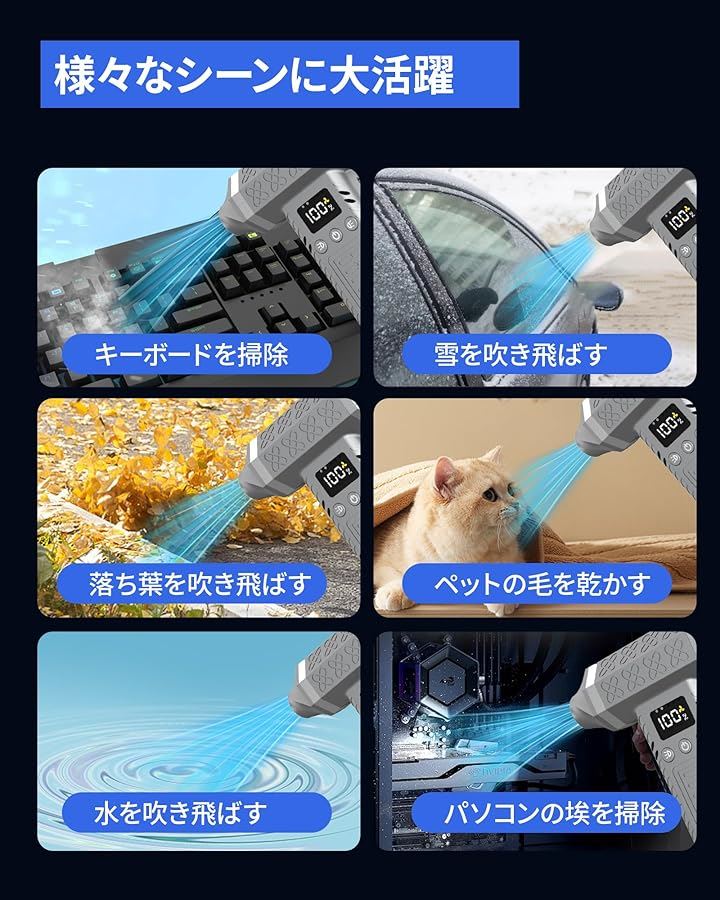 様々なシーンに大活躍

100%

キーボードを掃除

100%

雪を吹き飛ばす

100%

落ち葉を吹き飛ばす

100%

ペットの毛を乾かす

水を吹き飛ばす

100%

パソコンの埃を掃除