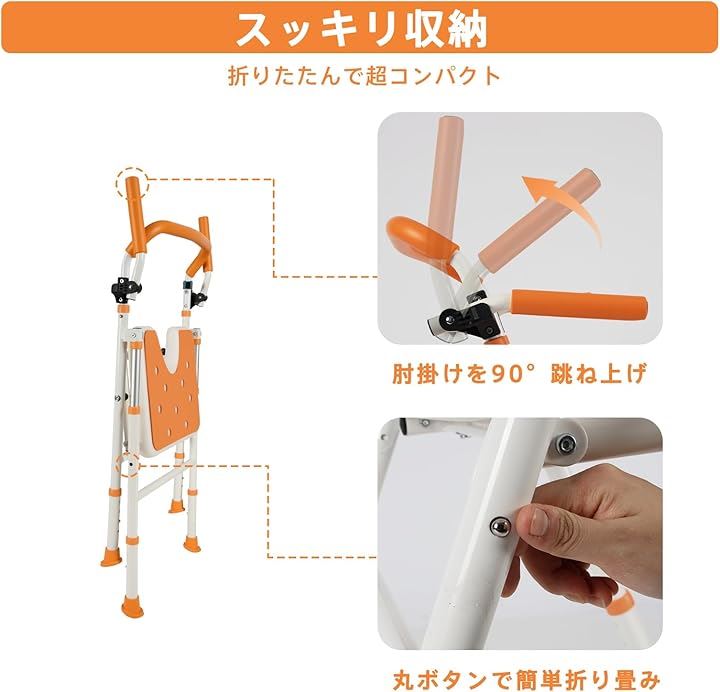 スッキリ収納

折りたたんで超コンパクト

肘掛けを90°跳ね上げ

丸ボタンで簡単折り畳み