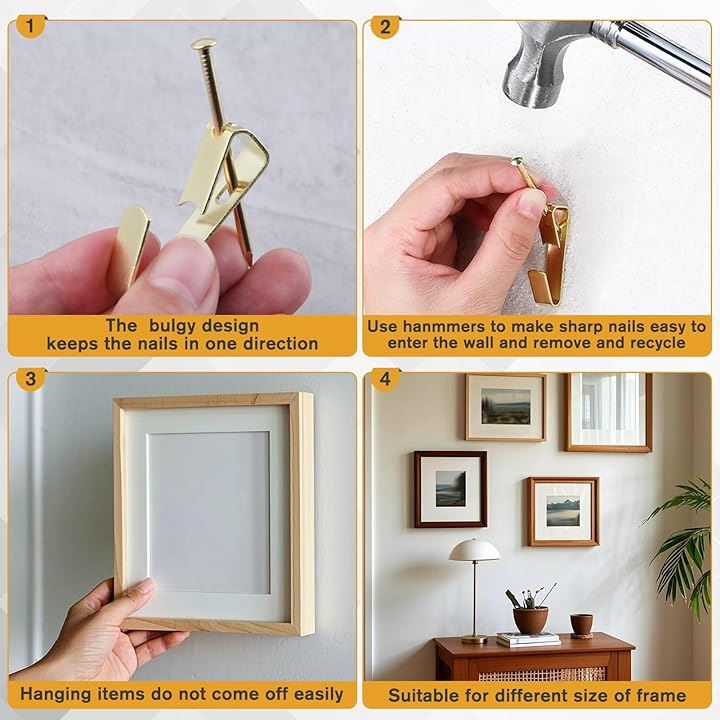 1

The bulgy design keeps the nails in one direction

2

Use hanmmers to make sharp nails easy to enter the wall and remove and recycle

3

Hanging items do not come off easily

4

Suitable for different size of frame