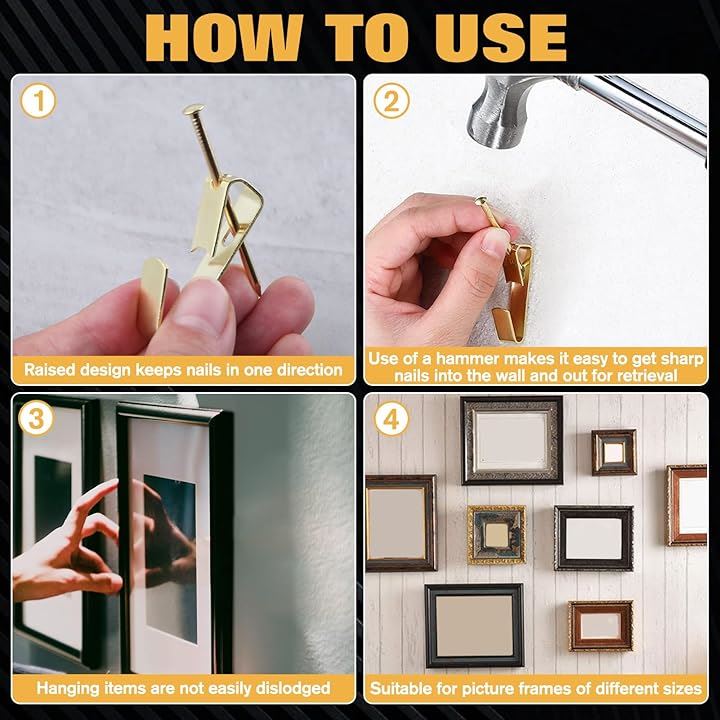 HOW TO USE

1

Raised design keeps nails in one direction

2

Use of a hammer makes it easy to get sharp nails into the wall and out for retrieval

3

Hanging items are not easily dislodged

4

Suitable for picture frames of different sizes